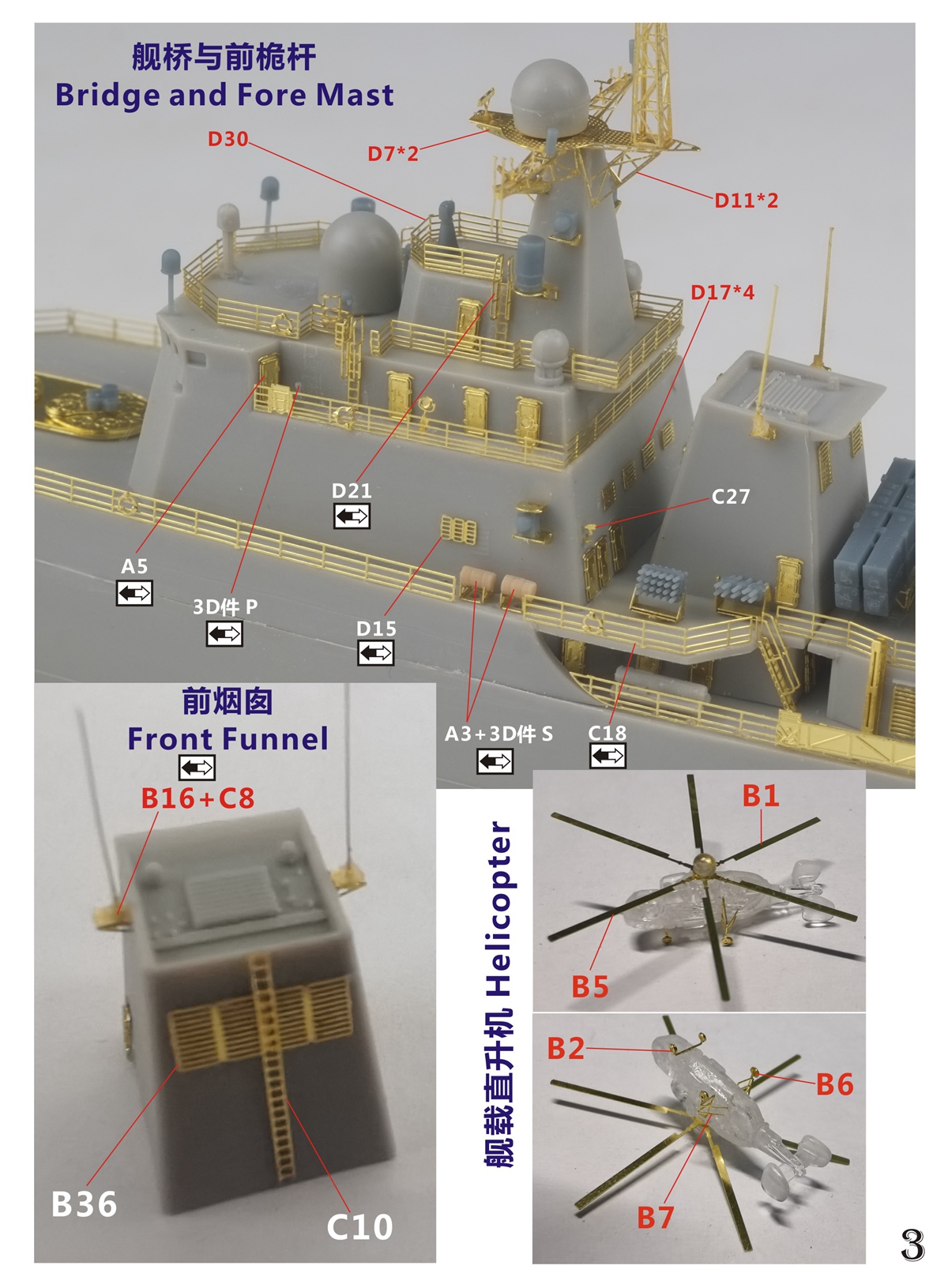 舰桥与前桅杆
Bridge and Fore Mast

D30
D7*2
D11*2
D17*4
D21
C27
A5
3D件 P
D15
A3+3D件 S
C18

前烟囱
Front Funnel
B16+C8
B36
C10

舰载直升机 Helicopter
B1
B5
B2
B6
B7

3