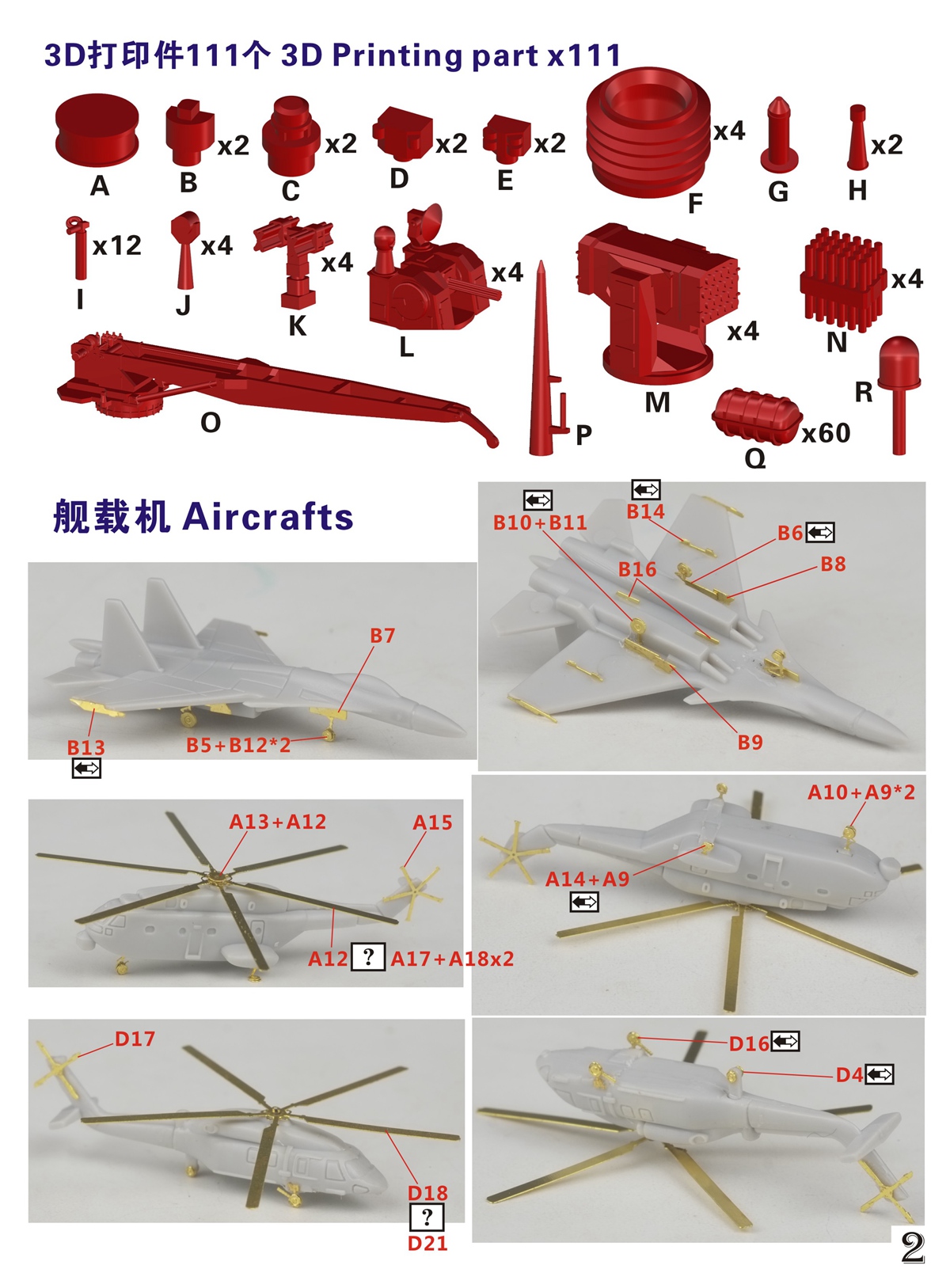 3D打印件111个 3D Printing part x111

A
B x2
C x2
D x2
E x2
F x4
G
H x2
I x12
J x4
K x4
L x4
M x4
N x4
O
P
Q x60
R

舰载机 Aircrafts

B7
B13
B5+B12*2

B10+B11
B14
B6
B8
B16
B9

A13+A12
A15
A12 ? A17+A18x2

A10+A9*2
A14+A9

D17
D18
?
D21

D16
D4

2