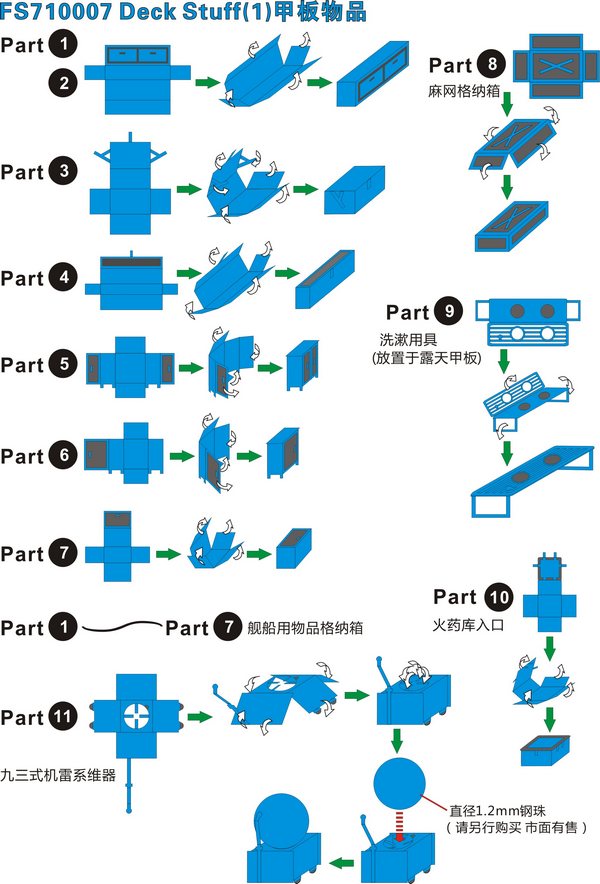 FS710007 Deck Stuff(1)甲板物品

Part 1
2

Part 3

Part 4

Part 5

Part 6

Part 7

Part 1 Part 7 舰船用物品格纳箱

Part 11

九三式机雷系维器

Part 8
麻网格纳箱

Part 9
洗漱用具
(放置于露天甲板)

Part 10
火药库入口

直径1.2mm钢珠
( 请另行购买 市面有售 )